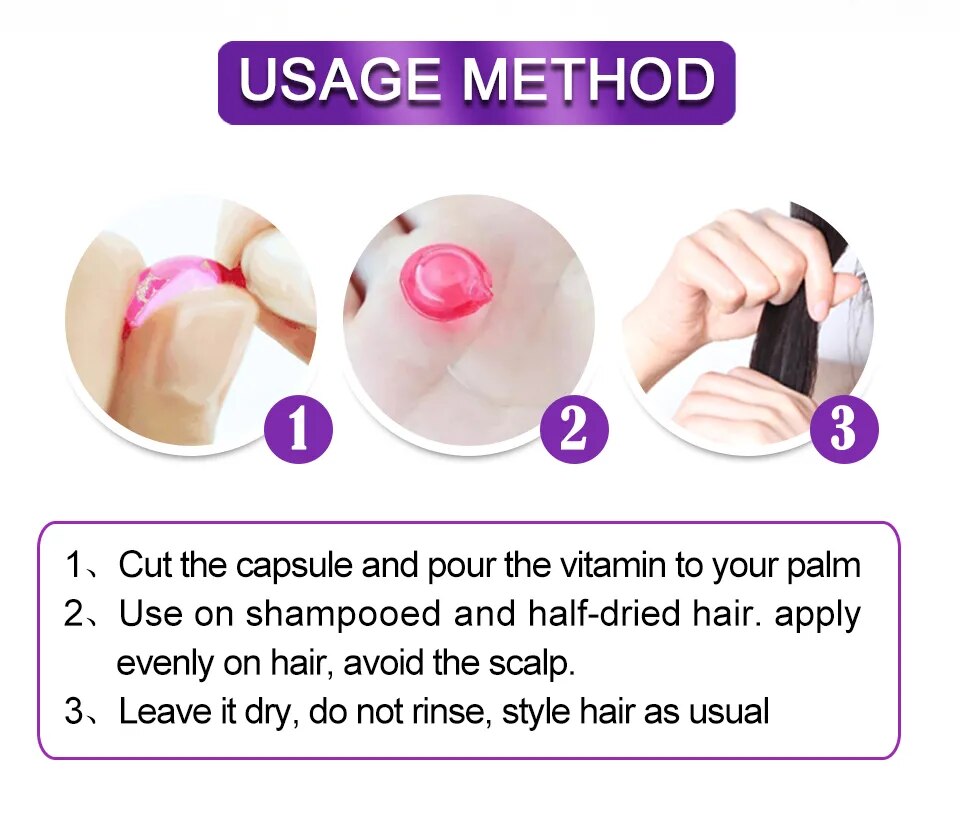 USAGE METHOD

1

2

3

1、Cut the capsule and pour the vitamin to your palm
2、Use on shampooed and half-dried hair. apply evenly on hair, avoid the scalp.
3、Leave it dry, do not rinse, style hair as usual